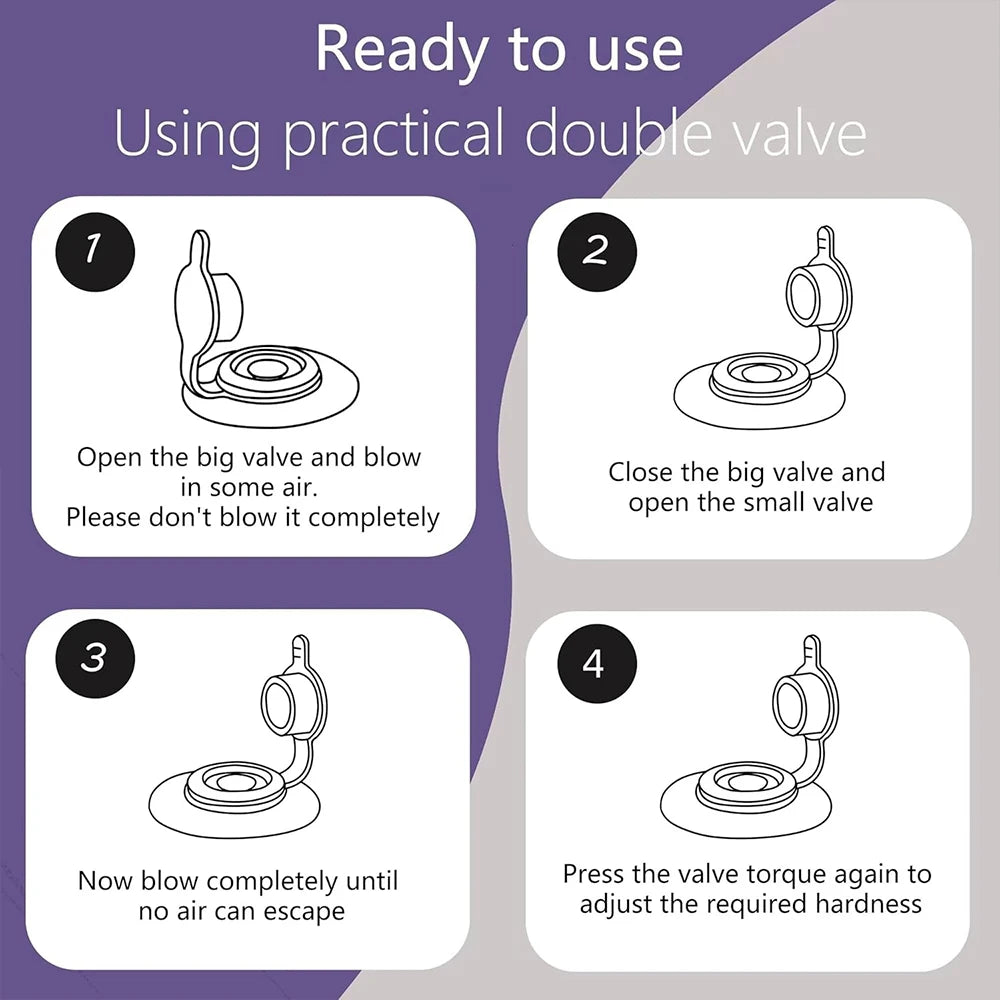 Ready to use
Using practical double valve

1
Open the big valve and blow in some air.
Please don't blow it completely

2
Close the big valve and open the small valve

3
Now blow completely until no air can escape

4
Press the valve torque again to adjust the required hardness